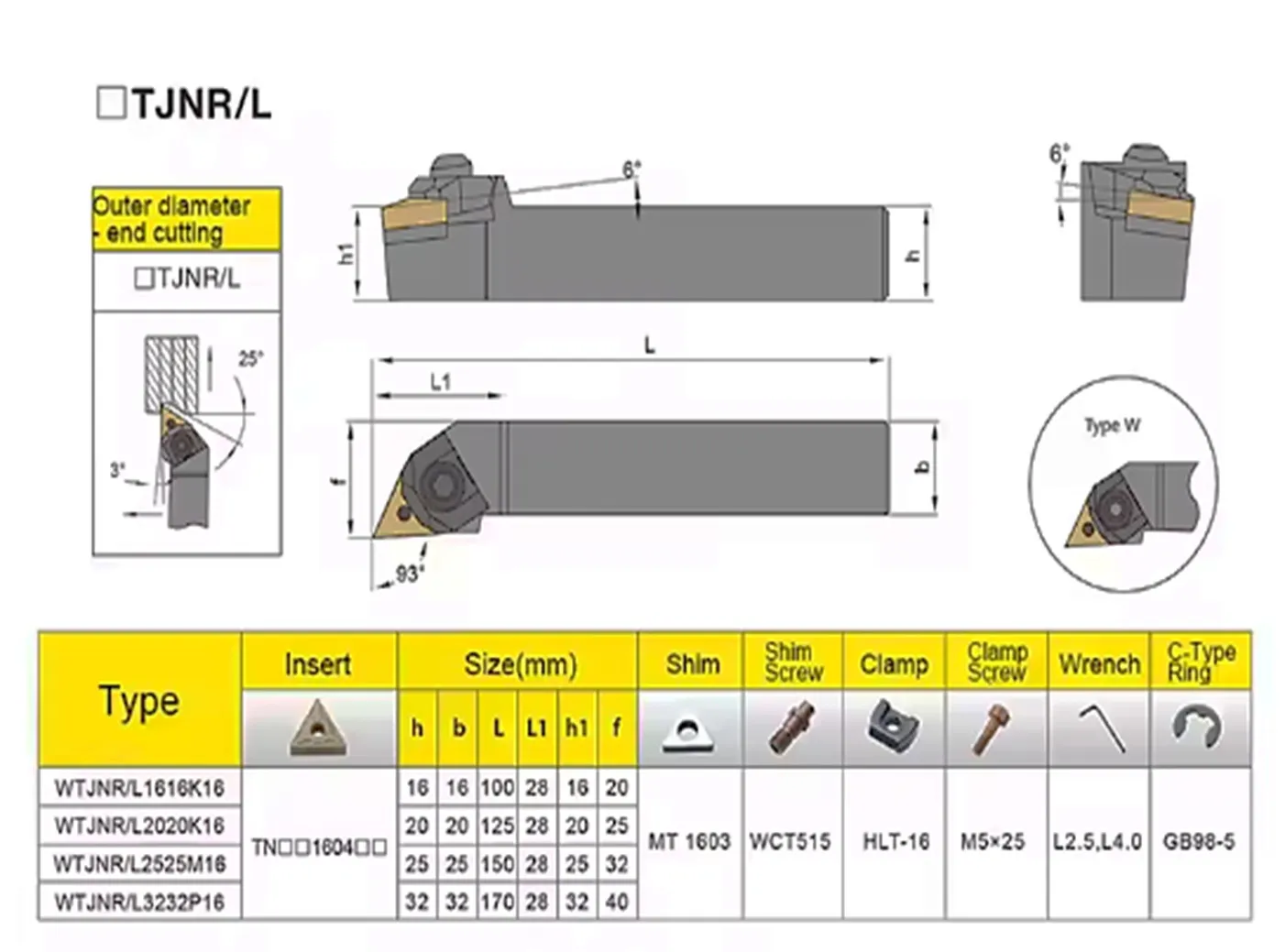 □TJNR/L

Outer diameter - end cutting

□TJNR/L

25°

3°

6°

h1

h

L

L1

f

b

93°

6°

Type W

| Type | Insert | Size(mm) | | | | | | Shim | Shim Screw | Clamp | Clamp Screw | Wrench | C-Type Ring |
|---|---|---|---|---|---|---|---|---|---|---|---|---|---|
| | | h | b | L | L1 | h1 | f | | | | | | |
| WTJNR/L1616K16 | TN□□1604□□ | 16 | 16 | 100 | 28 | 16 | 20 | MT 1603 | WCT515 | HLT-16 | M5×25 | L2.5,L4.0 | GB98-5 |
| WTJNR/L2020K16 | | 20 | 20 | 125 | 28 | 20 | 25 | | | | | | |
| WTJNR/L2525M16 | | 25 | 25 | 150 | 28 | 25 | 32 | | | | | | |
| WTJNR/L3232P16 | | 32 | 32 | 170 | 28 | 32 | 40 | | | | | | |